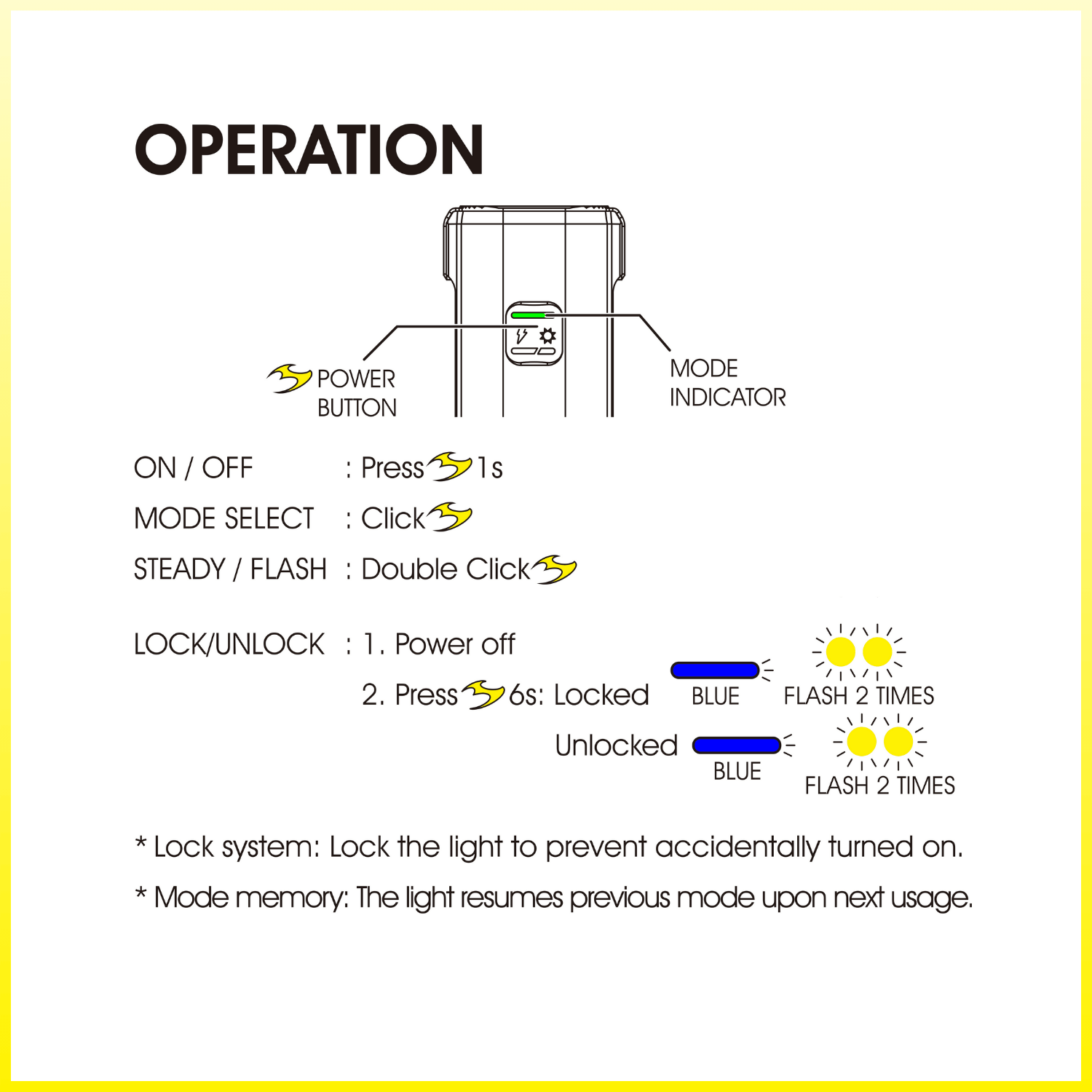 OPERATION

POWER BUTTON

MODE INDICATOR

ON / OFF : Press 1s

MODE SELECT : Click

STEADY / FLASH : Double Click

LOCK/UNLOCK : 1. Power off

2. Press 6s: Locked BLUE FLASH 2 TIMES

Unlocked BLUE FLASH 2 TIMES

* Lock system: Lock the light to prevent accidentally turned on.

* Mode memory: The light resumes previous mode upon next usage.